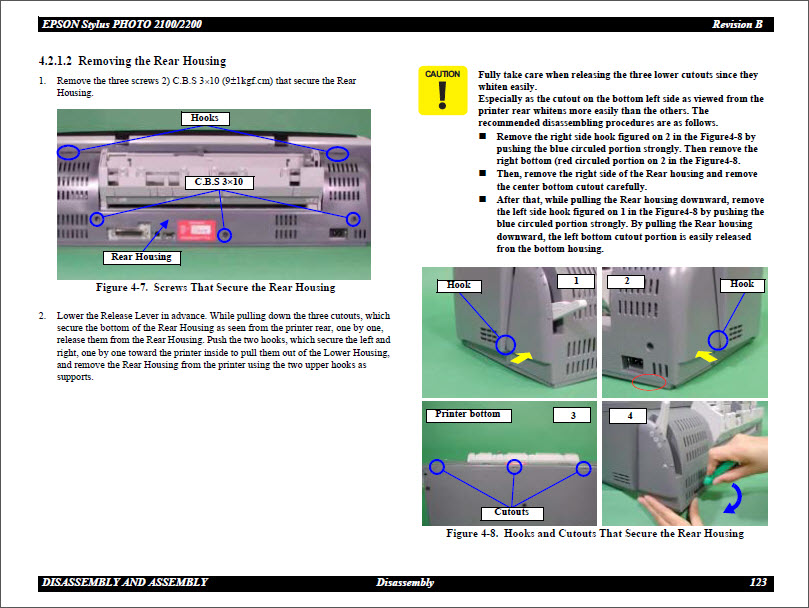 EPSON Stylus PHOTO 2100/2200 Revision B

4.2.1.2 Removing the Rear Housing

1. Remove the three screws 2) C.B.S 3×10 (9±1kgf.cm) that secure the Rear Housing.

Hooks

C.B.S 3×10

Rear Housing

Figure 4-7. Screws That Secure the Rear Housing

2. Lower the Release Lever in advance. While pulling down the three cutouts, which secure the bottom of the Rear Housing as seen from the printer rear, one by one, release them from the Rear Housing. Push the two hooks, which secure the left and right, one by one toward the printer inside to pull them out of the Lower Housing, and remove the Rear Housing from the printer using the two upper hooks as supports.

CAUTION

Fully take care when releasing the three lower cutouts since they whiten easily.
Especially as the cutout on the bottom left side as viewed from the printer rear whitens more easily than the others. The recommended disassembling procedures are as follows.

■ Remove the right side hook figured on 2 in the Figure4-8 by pushing the blue circuled portion strongly. Then remove the right bottom (red circuled portion on 2 in the Figure4-8.

■ Then, remove the right side of the Rear housing and remove the center bottom cutout carefully.

■ After that, while pulling the Rear housing downward, remove the left side hook figured on 1 in the Figure4-8 by pushing the blue circuled portion strongly. By pulling the Rear housing downward, the left bottom cutout portion is easily released from the bottom housing.

Hook 1

2 Hook

Printer bottom 3

4

Cutouts

Figure 4-8. Hooks and Cutouts That Secure the Rear Housing

DISASSEMBLY AND ASSEMBLY Disassembly 123